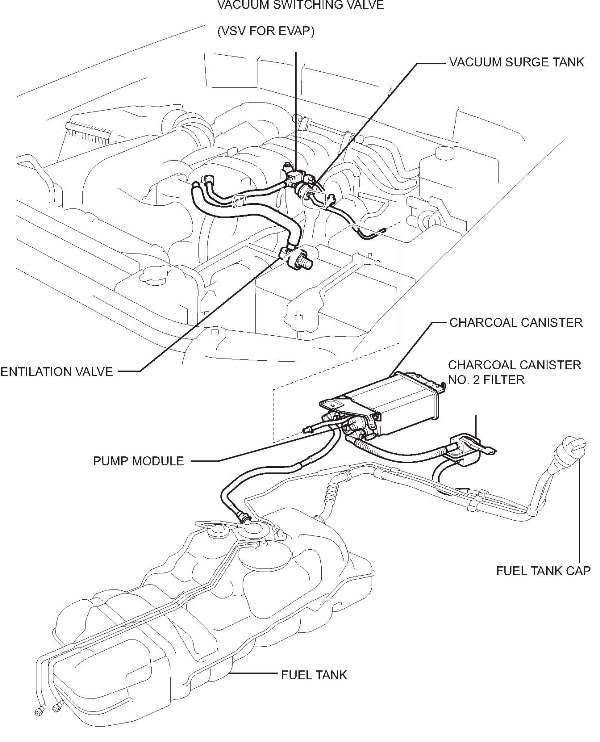 VACUUM SWITCHING VALVE

(VSV FOR EVAP)

VACUUM SURGE TANK

ENTILATION VALVE

CHARCOAL CANISTER

CHARCOAL CANISTER NO. 2 FILTER

PUMP MODULE

FUEL TANK CAP

FUEL TANK