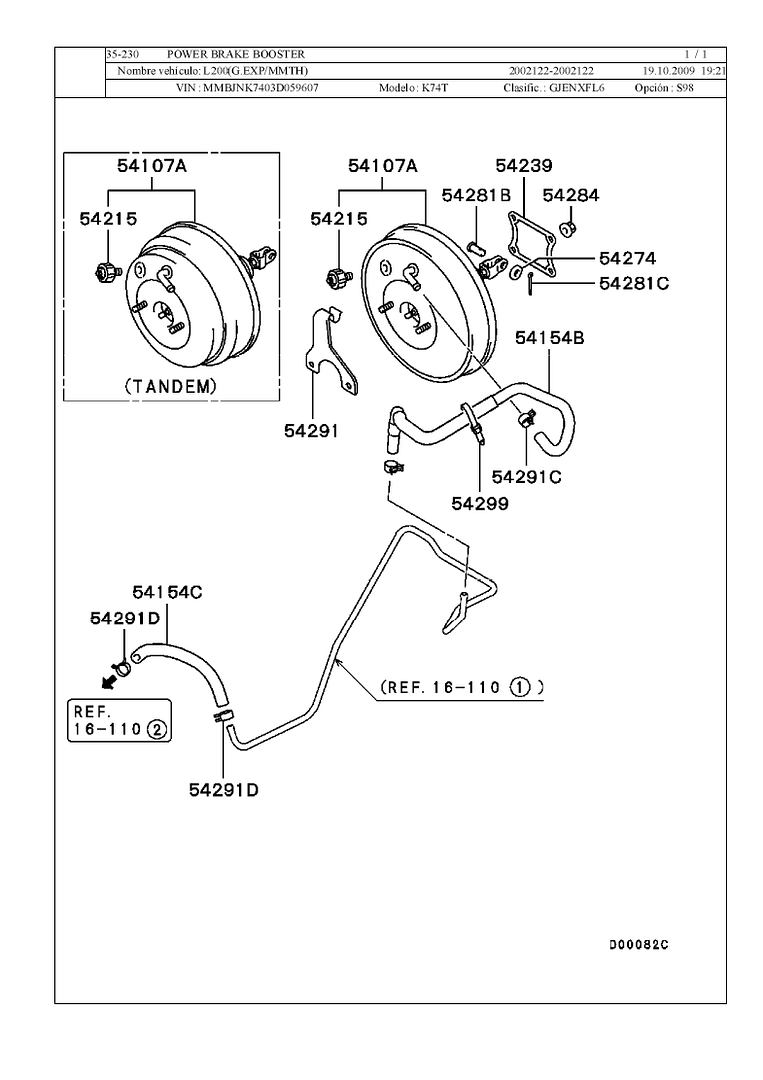 35-230 POWER BRAKE BOOSTER 1 / 1

Nombre vehículo: L200(G.EXP/MMTH) 2002122-2002122 19.10.2009 19:21

VIN : MMBJNK7403D059607 Modelo : K74T Clasific. : GJENXFL6 Opción : S98

54107A
54215
(TANDEM)

54107A
54215
54281B
54239
54284
54274
54281C
54154B
54291
54291C
54299

54154C
54291D
REF. 16-110 ②
(REF. 16-110 ①)
54291D

D00082C