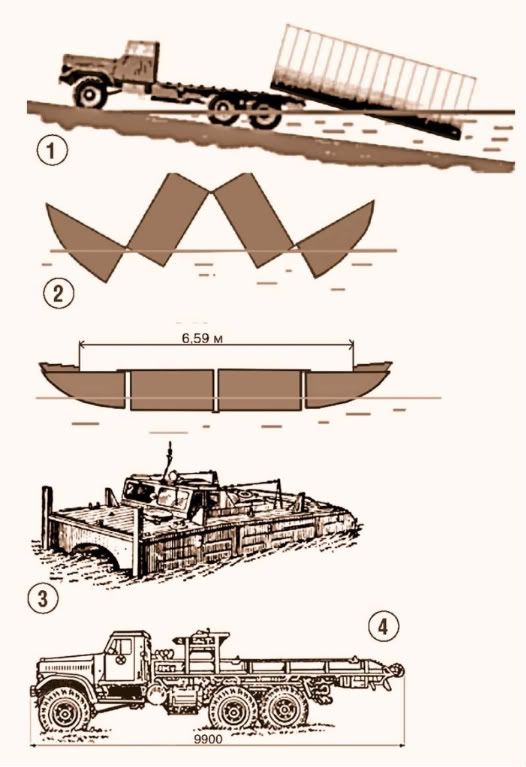 1

2

6,59 м

3

4

9900